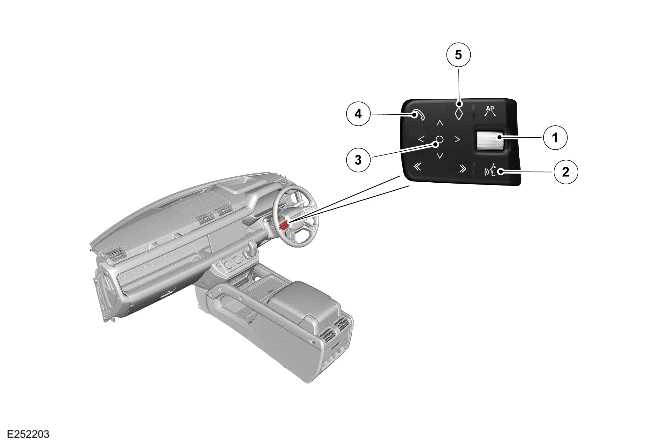 5
4
1
3
2
E252203